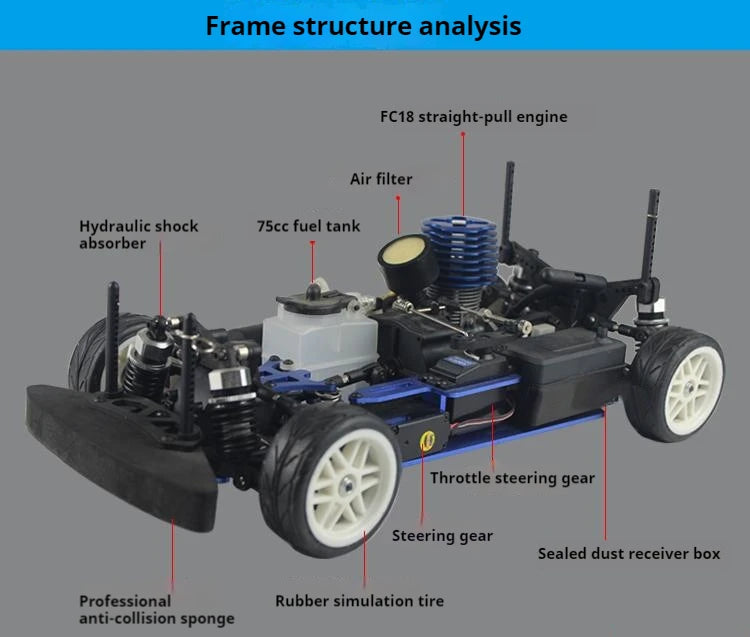 Frame structure analysis

FC18 straight-pull engine

Air filter

Hydraulic shock absorber

75cc fuel tank

Throttle steering gear

Steering gear

Sealed dust receiver box

Professional anti-collision sponge

Rubber simulation tire