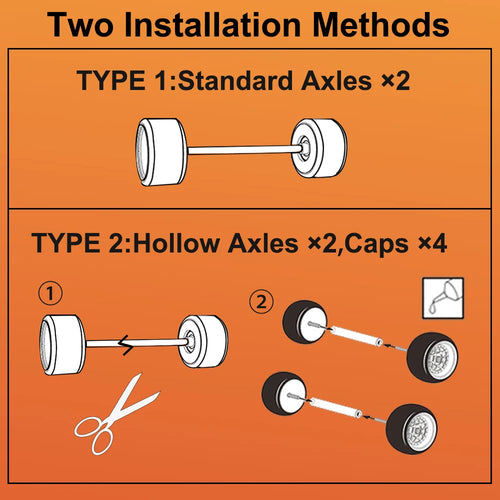 Two Installation Methods

TYPE 1:Standard Axles ×2

TYPE 2:Hollow Axles ×2,Caps ×4

①

②