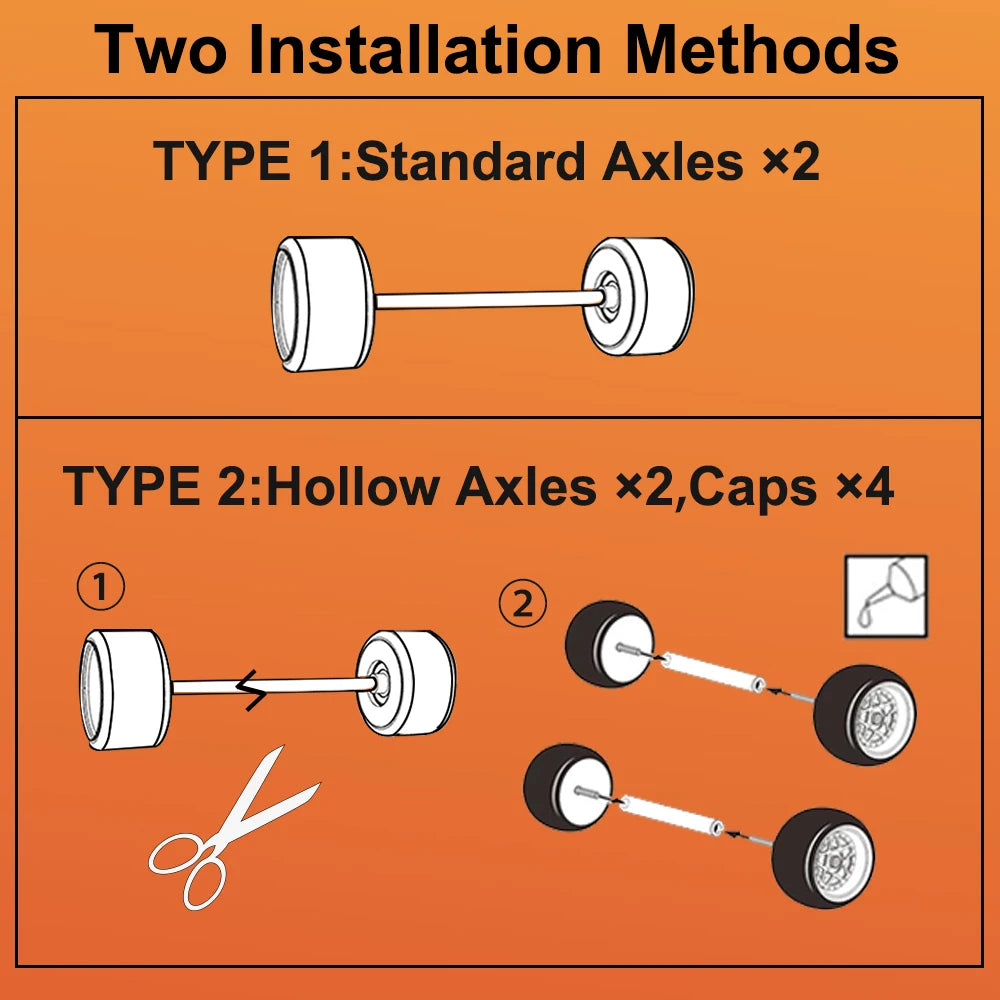 Two Installation Methods

TYPE 1:Standard Axles ×2

TYPE 2:Hollow Axles ×2,Caps ×4

①

②