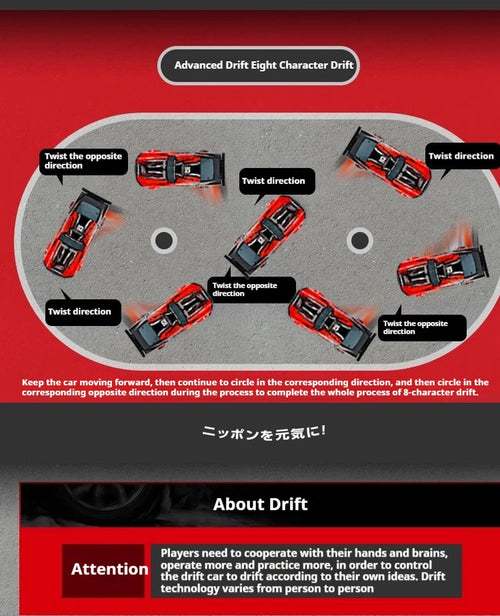 Advanced Drift Eight Character Drift

Twist the opposite direction

Twist direction

Twist direction

Twist the opposite direction

Twist direction

Twist the opposite direction

Keep the car moving forward, then continue to circle in the corresponding direction, and then circle in the corresponding opposite direction during the process to complete the whole process of 8-character drift.

ニッポンを元気に!

About Drift

Attention

Players need to cooperate with their hands and brains, operate more and practice more, in order to control the drift car to drift according to their own ideas. Drift technology varies from person to person