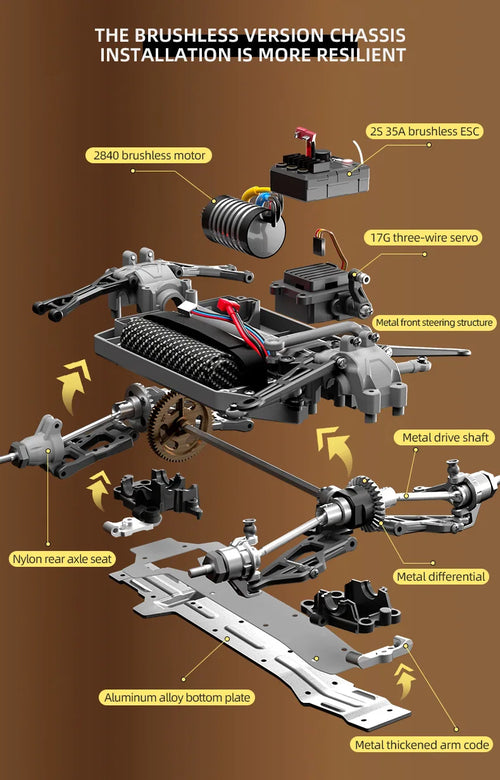 THE BRUSHLESS VERSION CHASSIS INSTALLATION IS MORE RESILIENT

2S 35A brushless ESC

2840 brushless motor

17G three-wire servo

Metal front steering structure

Metal drive shaft

Nylon rear axle seat

Metal differential

Aluminum alloy bottom plate

Metal thickened arm code