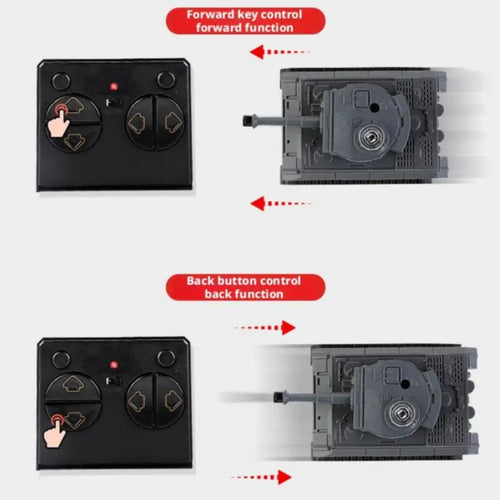 Forward key control forward function

Back button control back function